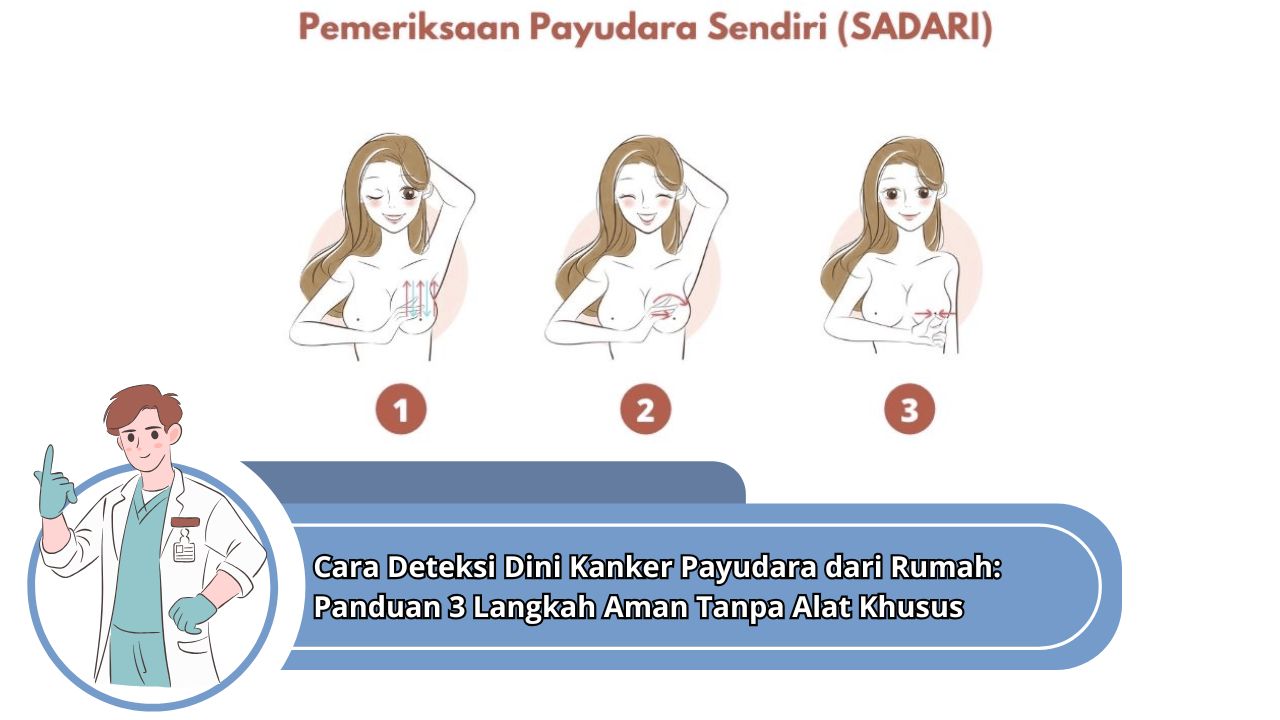 Pemeriksaan Payudara Sendiri (SADARI)

1

2

3

Cara Deteksi Dini Kanker Payudara dari Rumah: Panduan 3 Langkah Aman Tanpa Alat Khusus